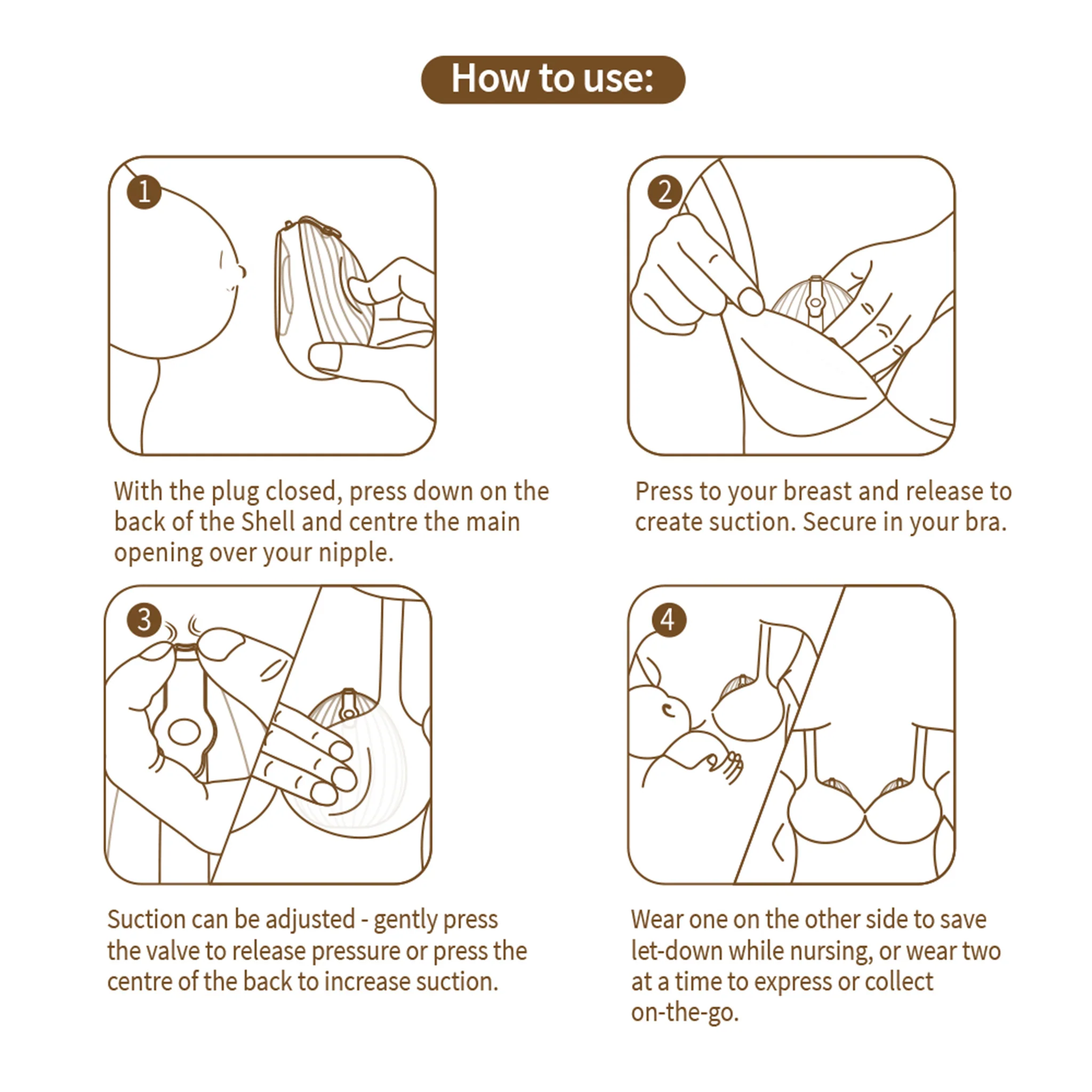 How to use:

1

With the plug closed, press down on the back of the Shell and centre the main opening over your nipple.

2

Press to your breast and release to create suction. Secure in your bra.

3

Suction can be adjusted - gently press the valve to release pressure or press the centre of the back to increase suction.

4

Wear one on the other side to save let-down while nursing, or wear two at a time to express or collect on-the-go.