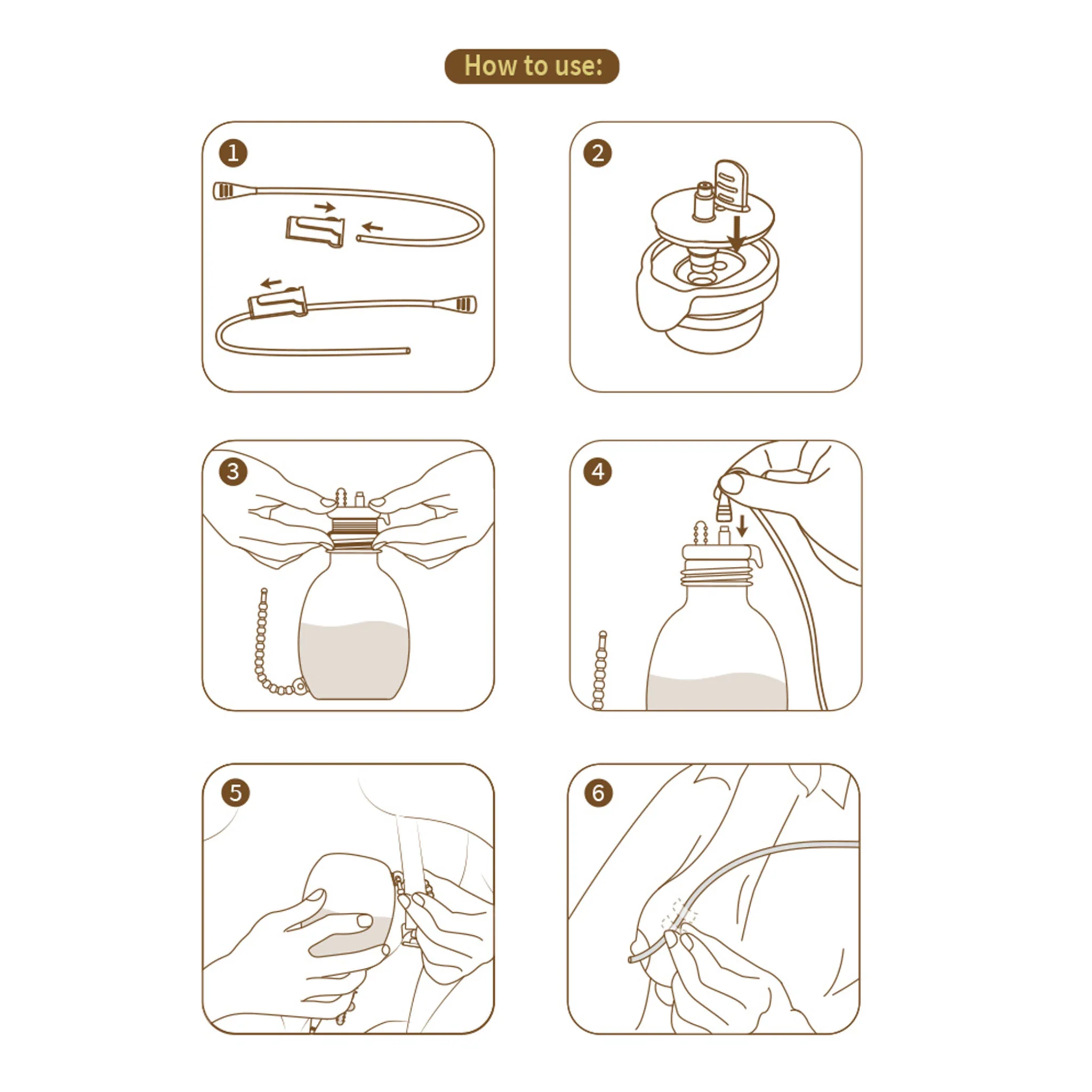 How to use:

1

2

3

4

5

6