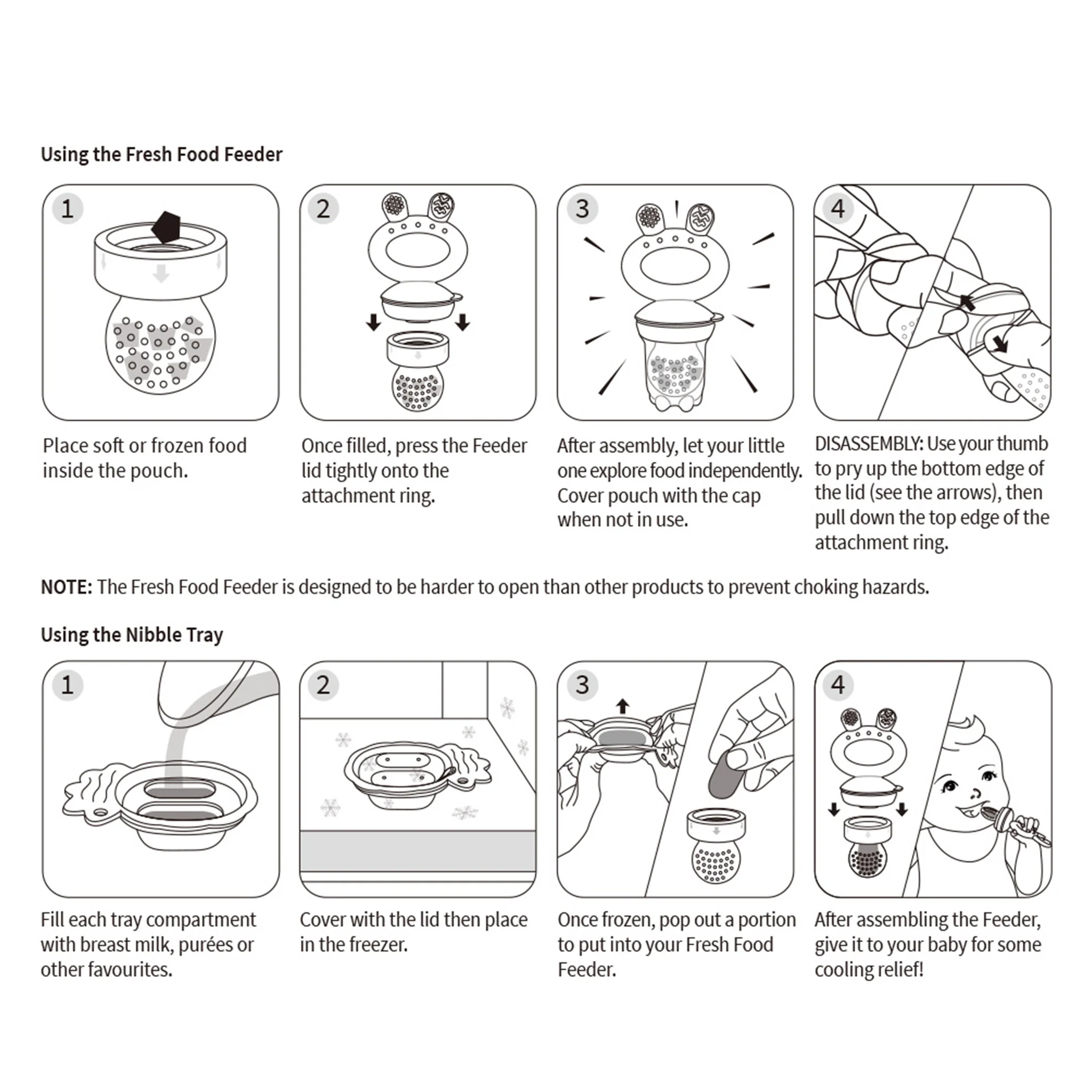 Using the Fresh Food Feeder

1

Place soft or frozen food inside the pouch.

2

Once filled, press the Feeder lid tightly onto the attachment ring.

3

After assembly, let your little one explore food independently. Cover pouch with the cap when not in use.

4

DISASSEMBLY: Use your thumb to pry up the bottom edge of the lid (see the arrows), then pull down the top edge of the attachment ring.

NOTE: The Fresh Food Feeder is designed to be harder to open than other products to prevent choking hazards.

Using the Nibble Tray

1

Fill each tray compartment with breast milk, purées or other favourites.

2

Cover with the lid then place in the freezer.

3

Once frozen, pop out a portion to put into your Fresh Food Feeder.

4

After assembling the Feeder, give it to your baby for some cooling relief!